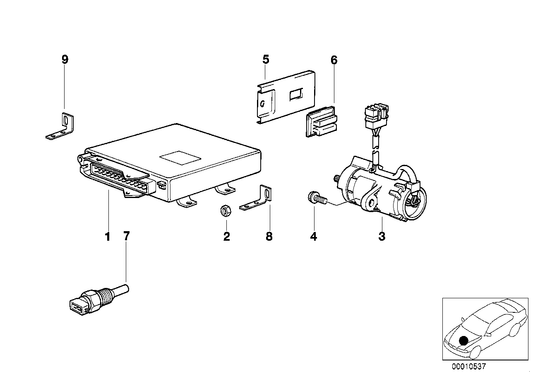 9
5
6
1
7
2
8
4
3
00010537