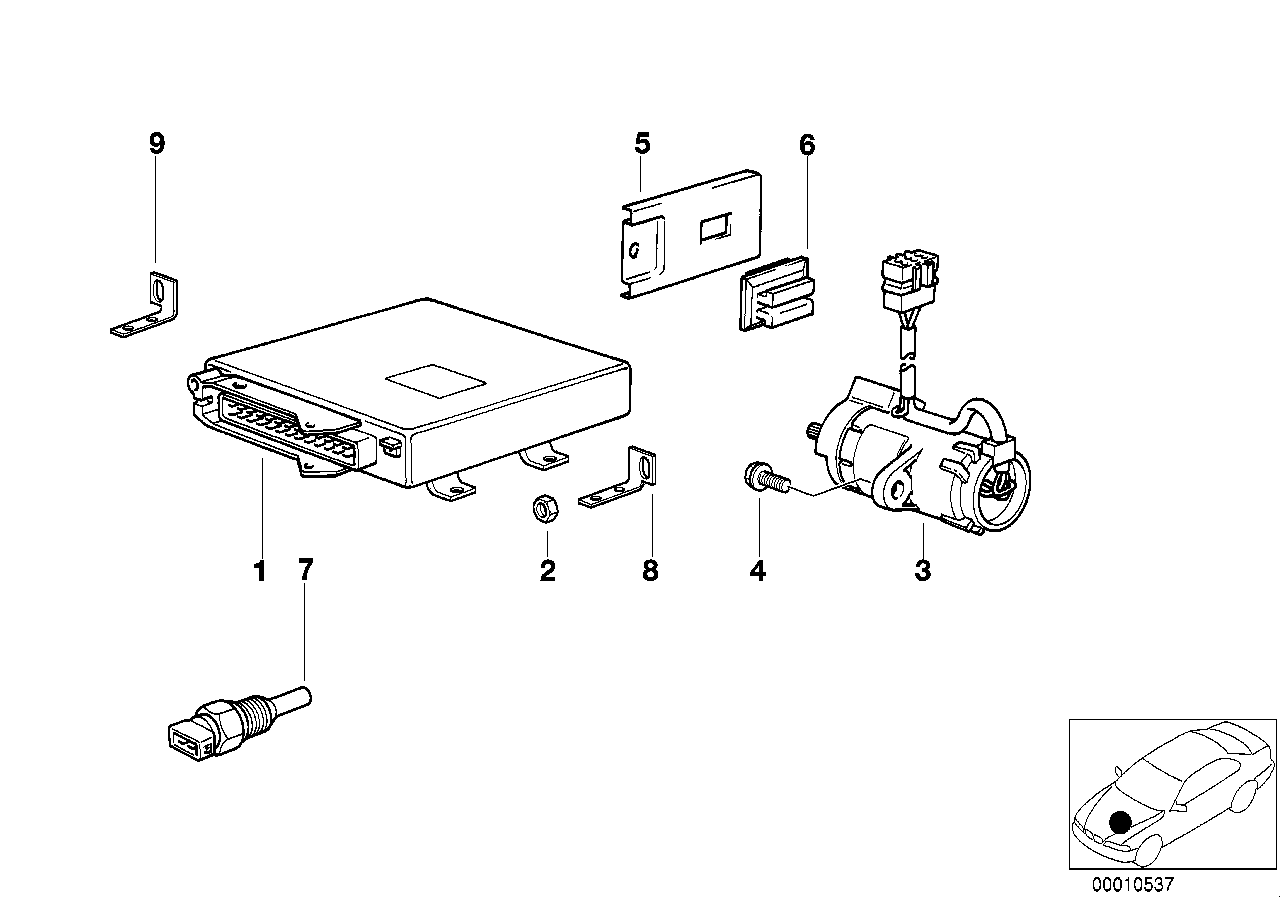 9
5
6
1
7
2
8
4
3
00010537