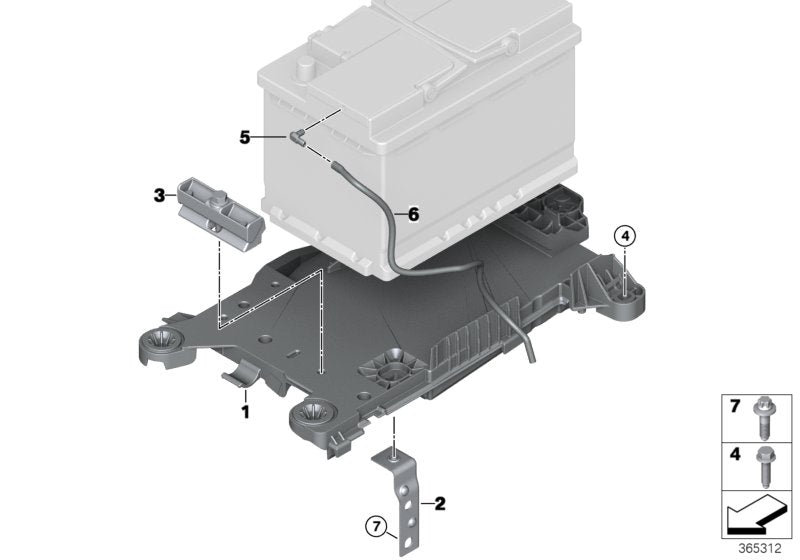 5
3
6
4
1
2
7
7
4
365312