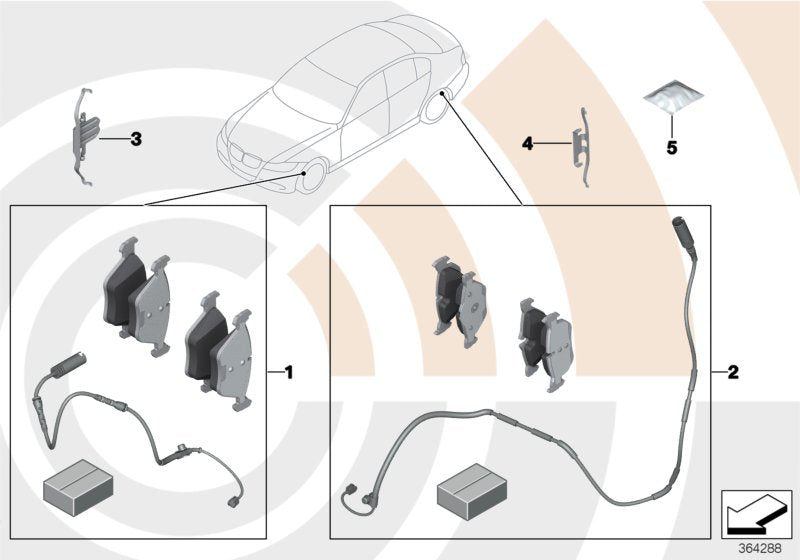 3

4

5

1

2

364288