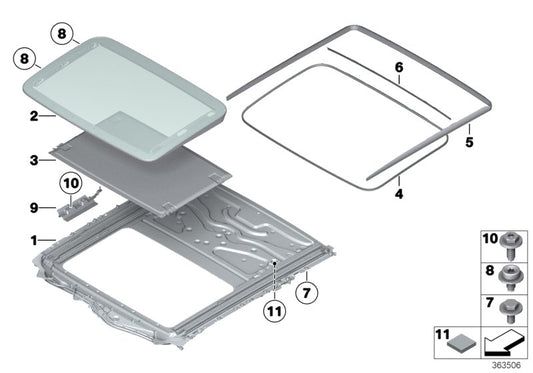 8
8
2
3
10
9
1
6
5
4
7
11
10
8
7
11
363506