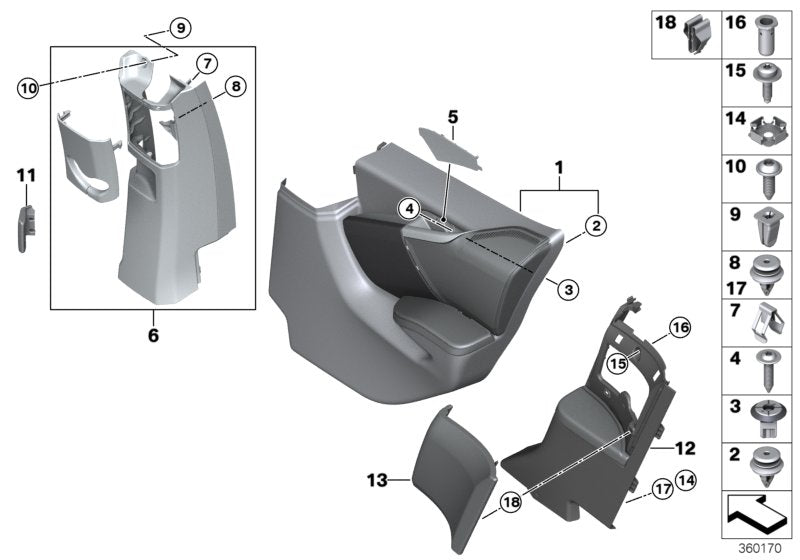 9
10
7
8
11
6
5
1
4
2
3
16
15
12
13
18
17
14
18
16
15
14
10
9
8
17
7
4
3
2
360170