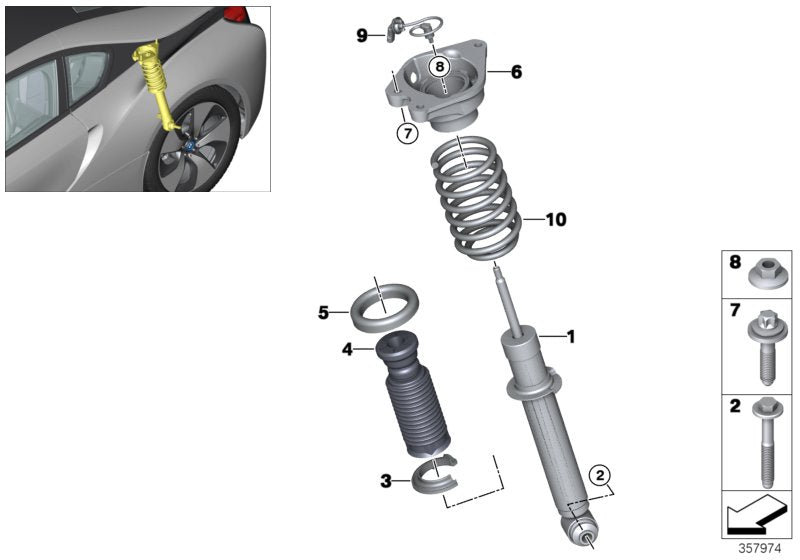 9
8
6
7
10
5
4
1
3
2
8
7
2
357974