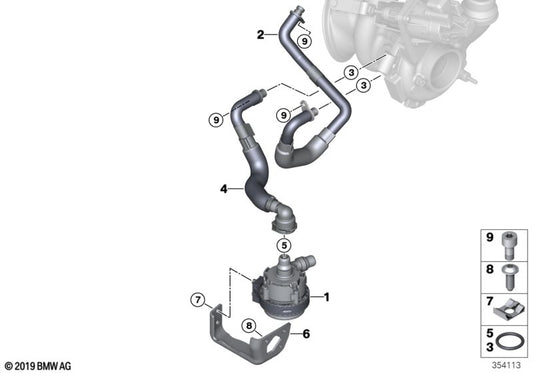 2
9
3
3
9
9
4
5
1
7
8
6
9
8
7
5
3
© 2019 BMW AG
354113