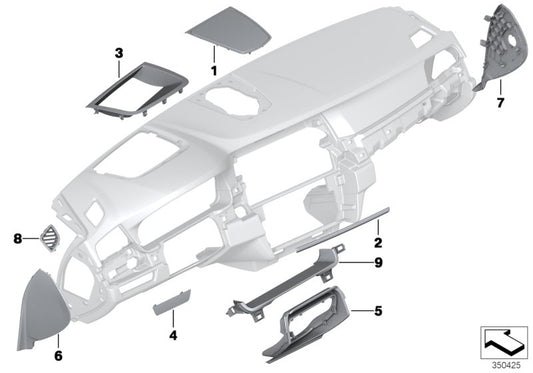 3
1
7
8
2
9
5
4
6
350425