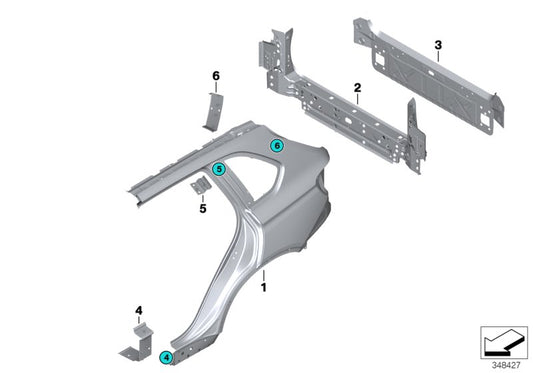 3
2
6
6
5
5
1
4
4
348427