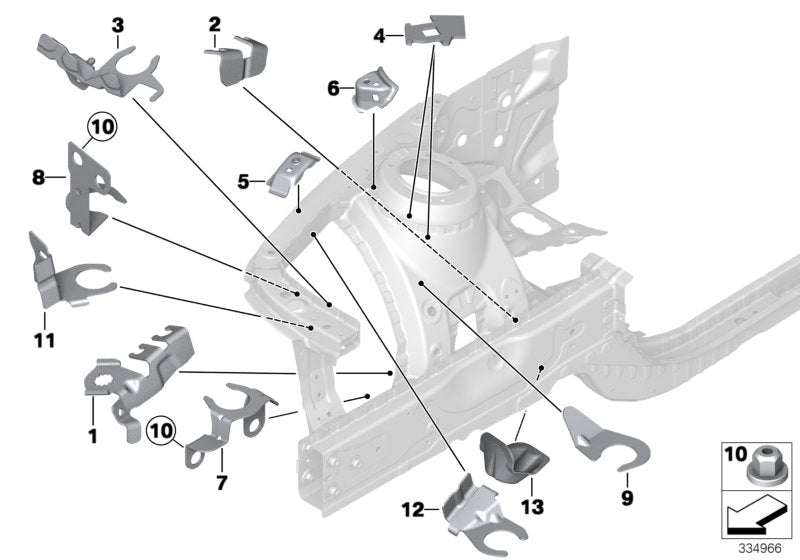 3
2
4
6
10
8
5
11
1
10
7
12
13
9
10
334966