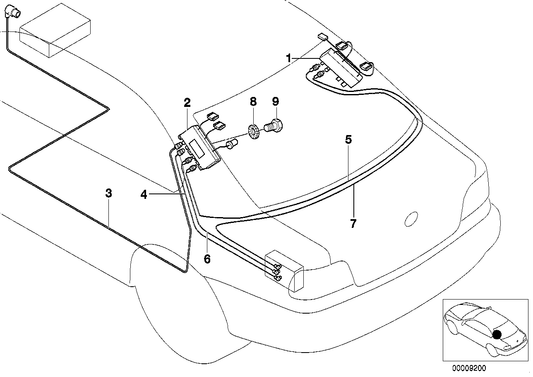 1
2
8
9
5
3
4
7
6
00009200