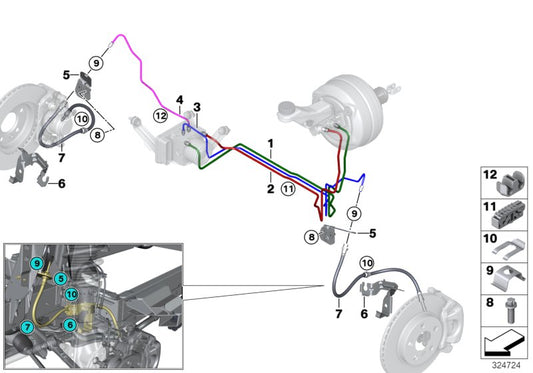 9
5
10
8
7
6
12
4
3
1
2
11
9
8
5
10
7
6
9
5
10
7
6
12
11
10
9
8
324724