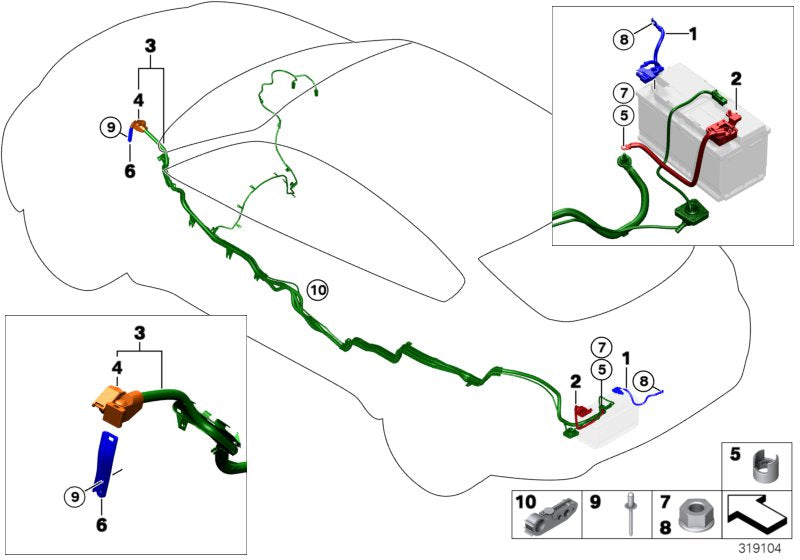 3
4
9
6
10
8
1
7
2
5
3
4
9
6
7
5
2
1
8
5
10
9
7
8
319104