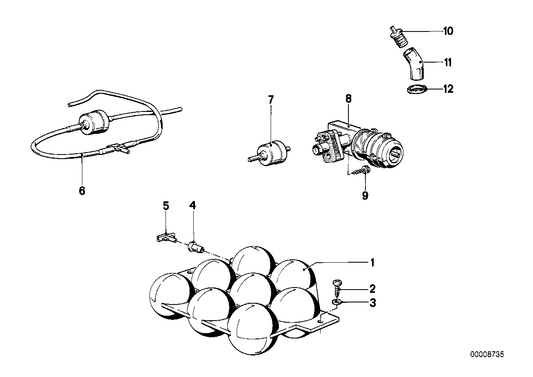 10
11
12
7
8
6
9
5
4
1
2
3
00008735