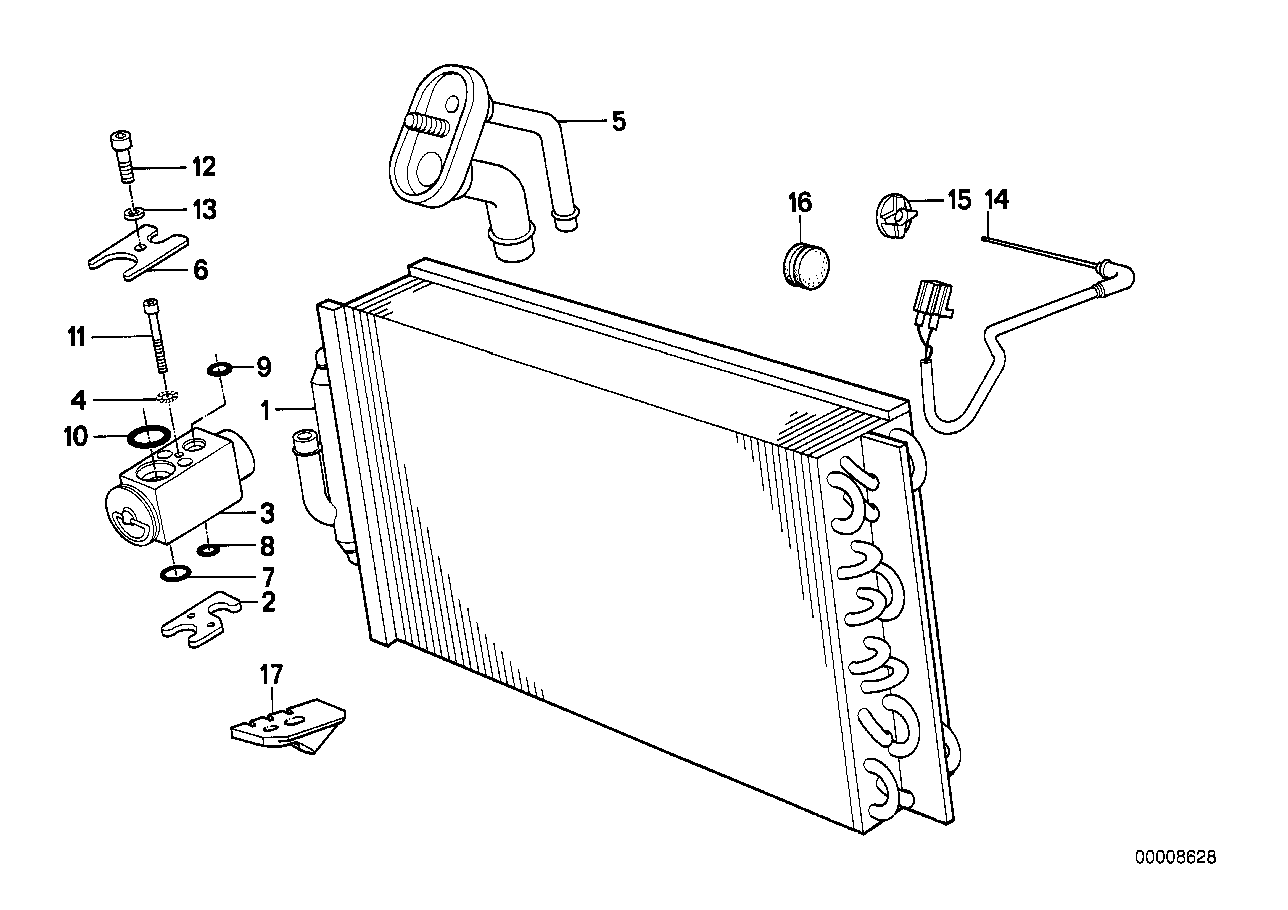 5
12
13
6
16
15
14
11
9
4
1
10
3
8
7
2
17
00008628