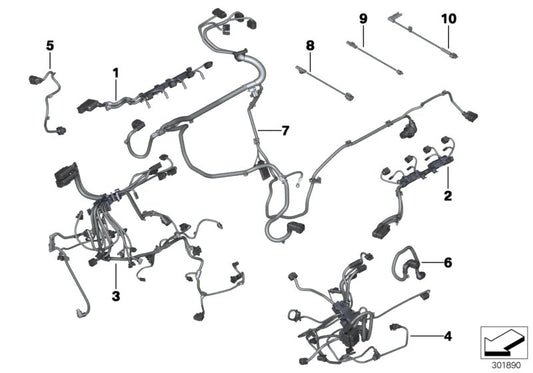 5
1
9
10
8
7
2
3
6
4
301890