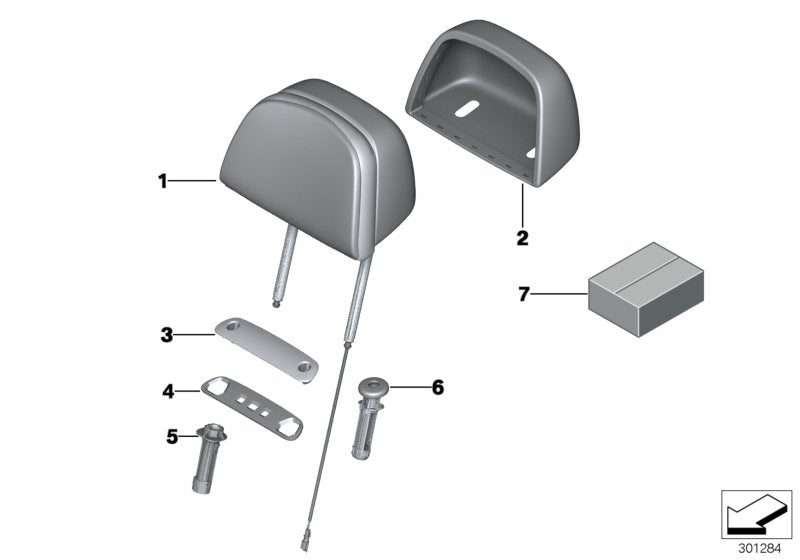 1
2
7
3
4
6
5
301284