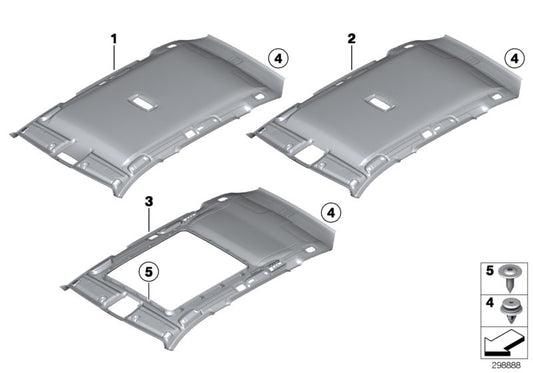 1
4
2
4
3
4
5
5
4
298888