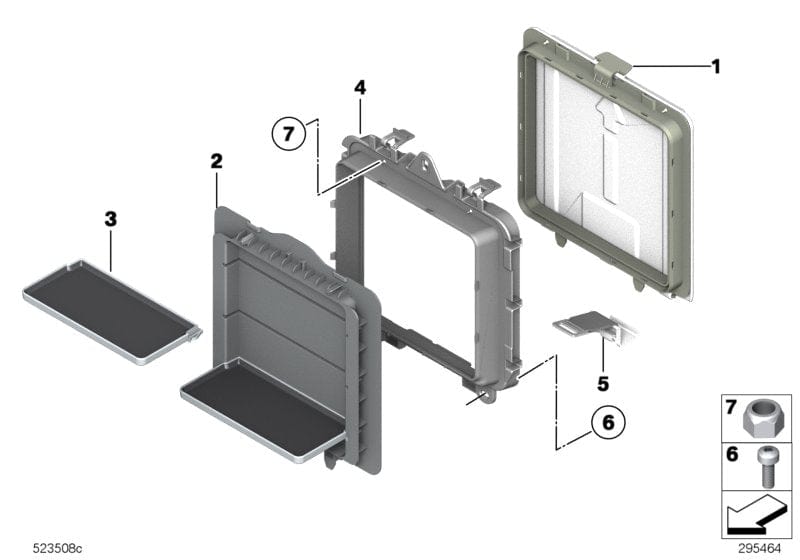 1
4
7
2
3
5
6
7
6
523508c
295464