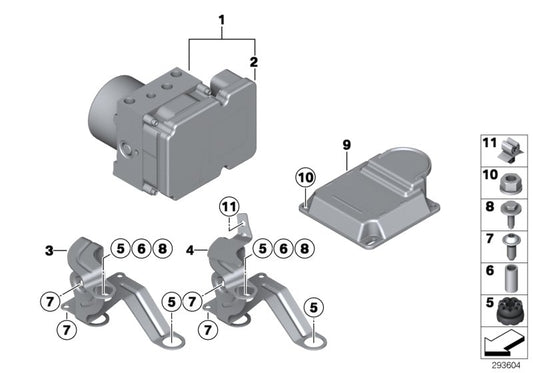 1
2
9
10
11
3
5 6 8
4
5 6 8
7
7
5
7
7
5
11
10
8
7
6
5
293604