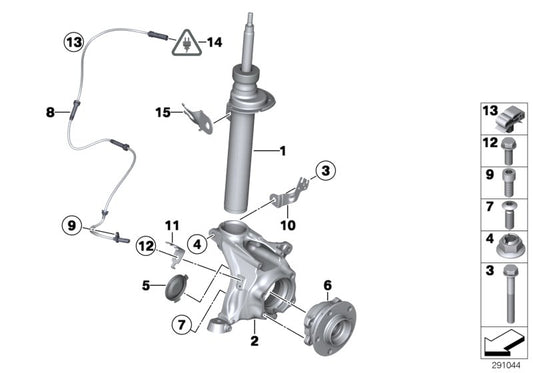 13
14
8
15
1
3
10
9
11
4
12
5
6
7
2
13
12
9
7
4
3
291044