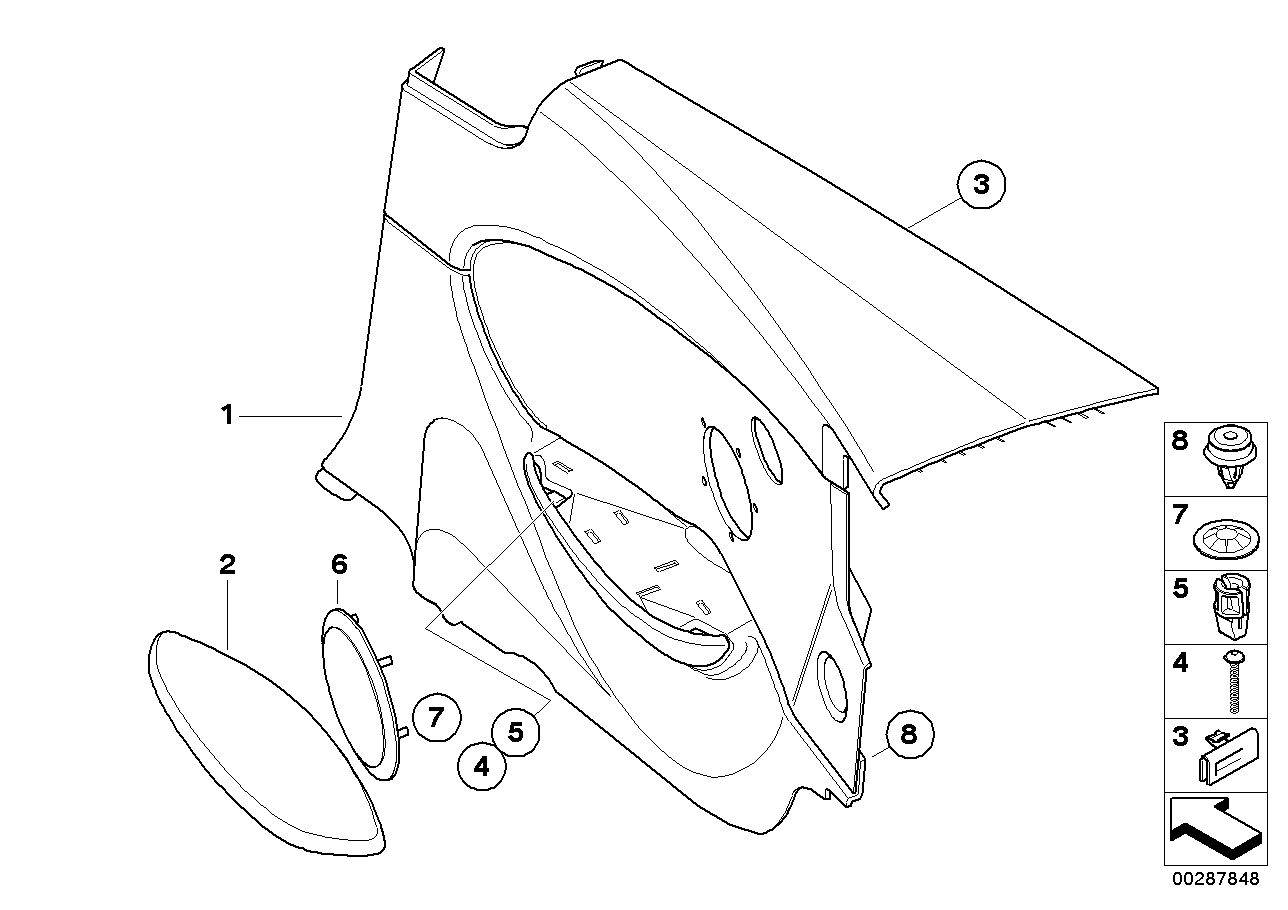 3

1

2

6

7

5

4

8

8

7

5

4

3

00287848