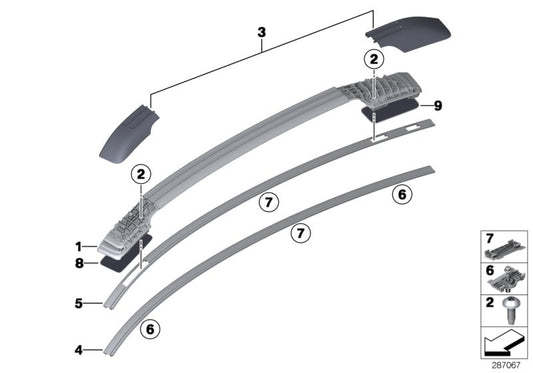 3
2
9
2
7
6
7
1
8
5
6
4
7
6
2
287067