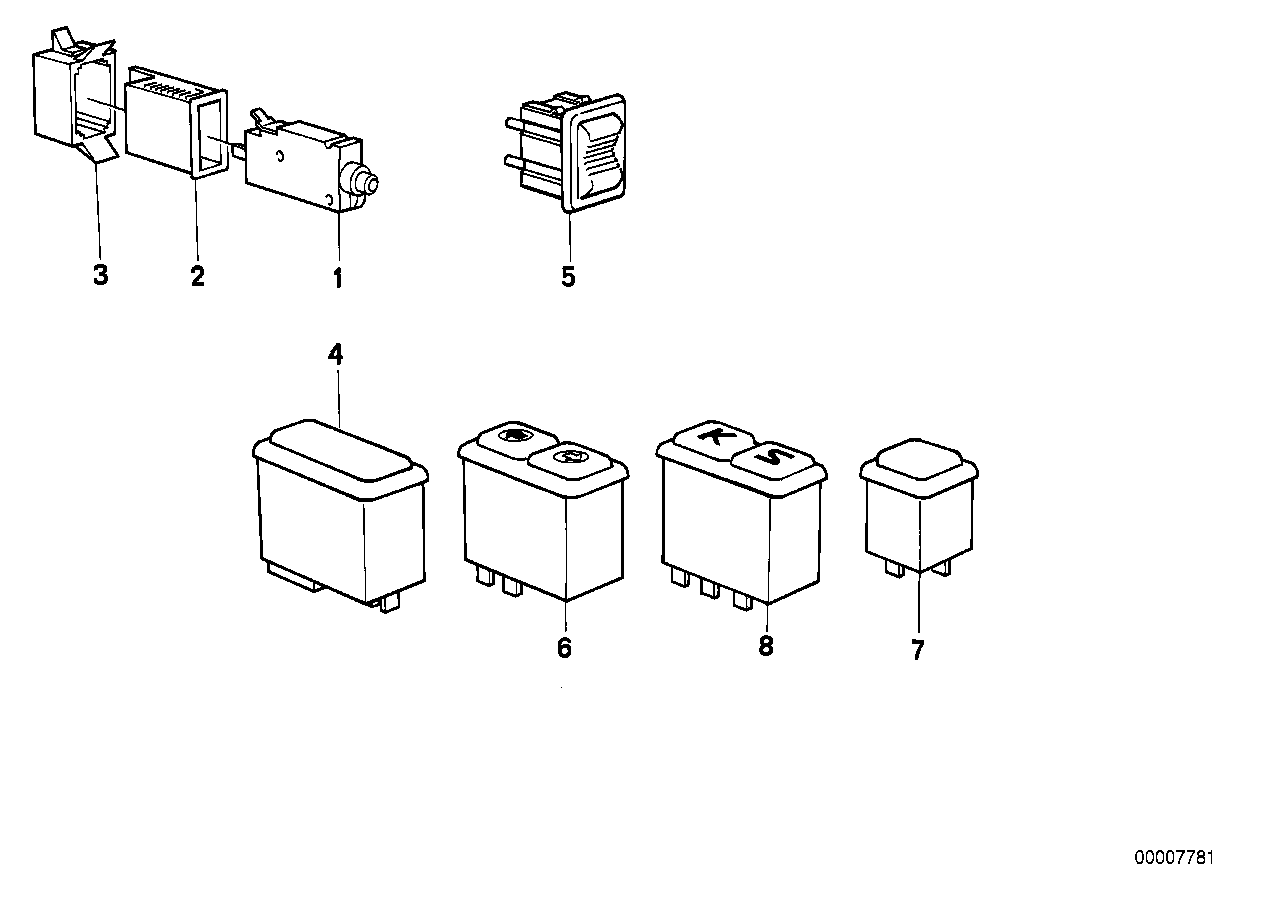 3
2
1
5
4
K
S
6
8
7
00007781