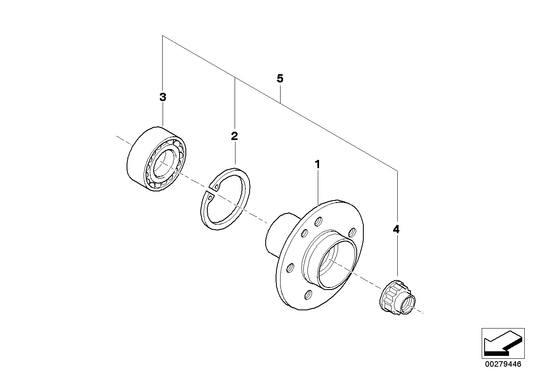 5
3
2
1
4
00279446