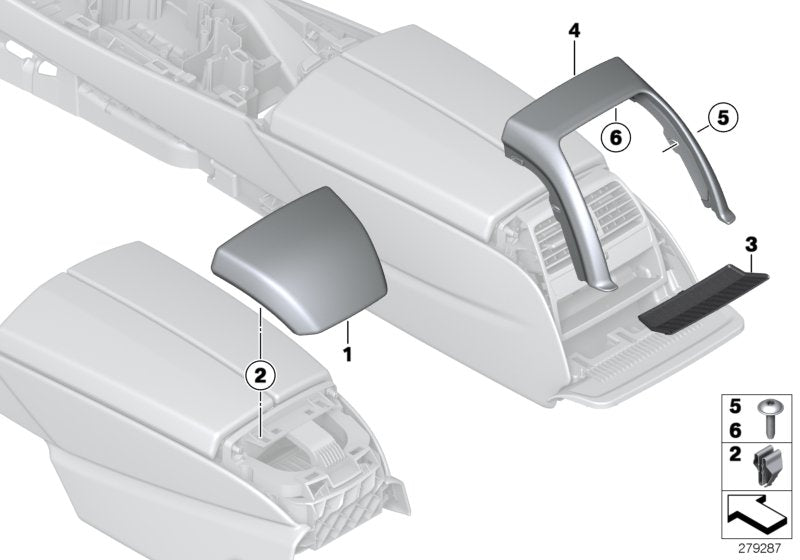 4
6
5
3
1
2
5
6
2
279287