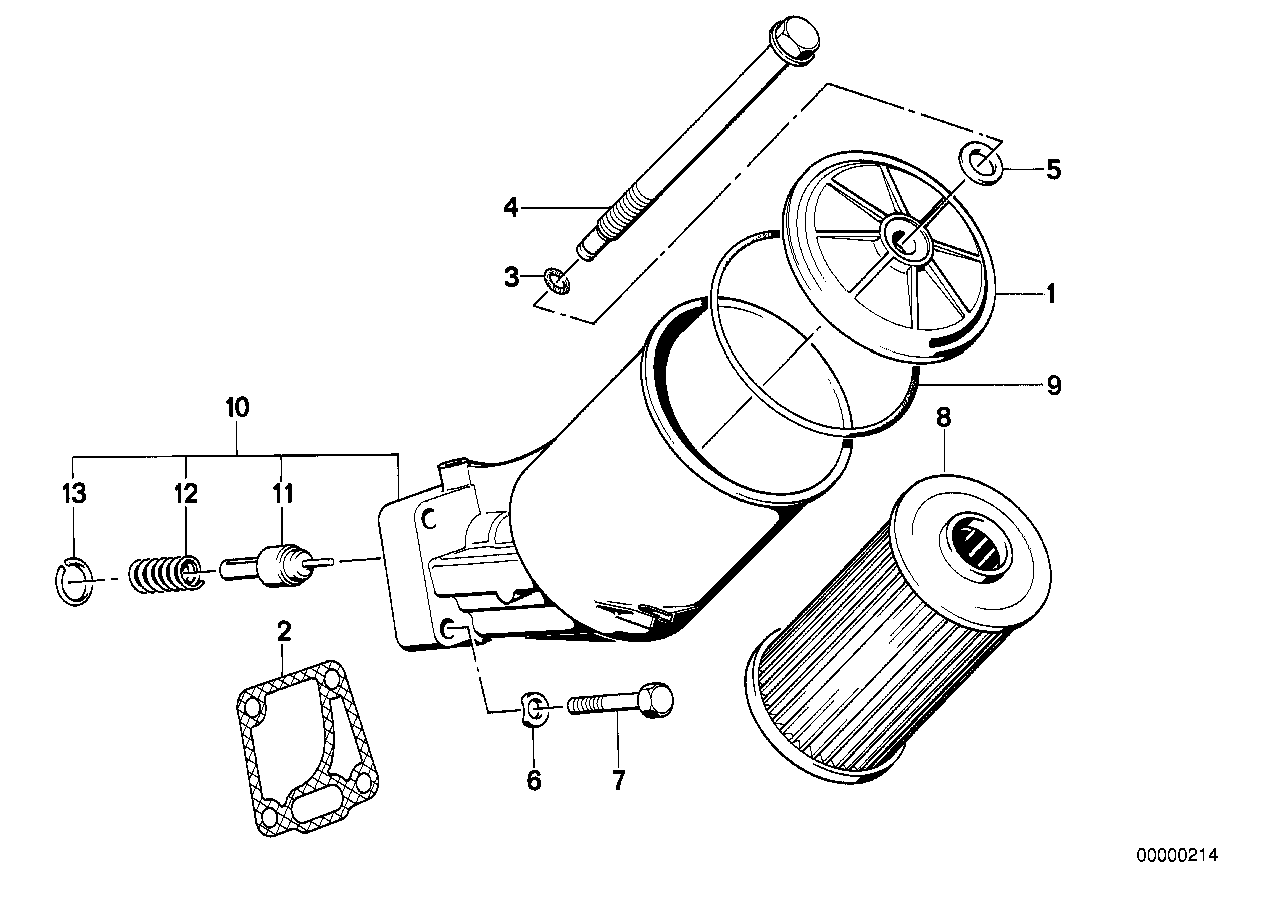 5
4
3
1
9
10
8
13
12
11
2
6
7
00000214