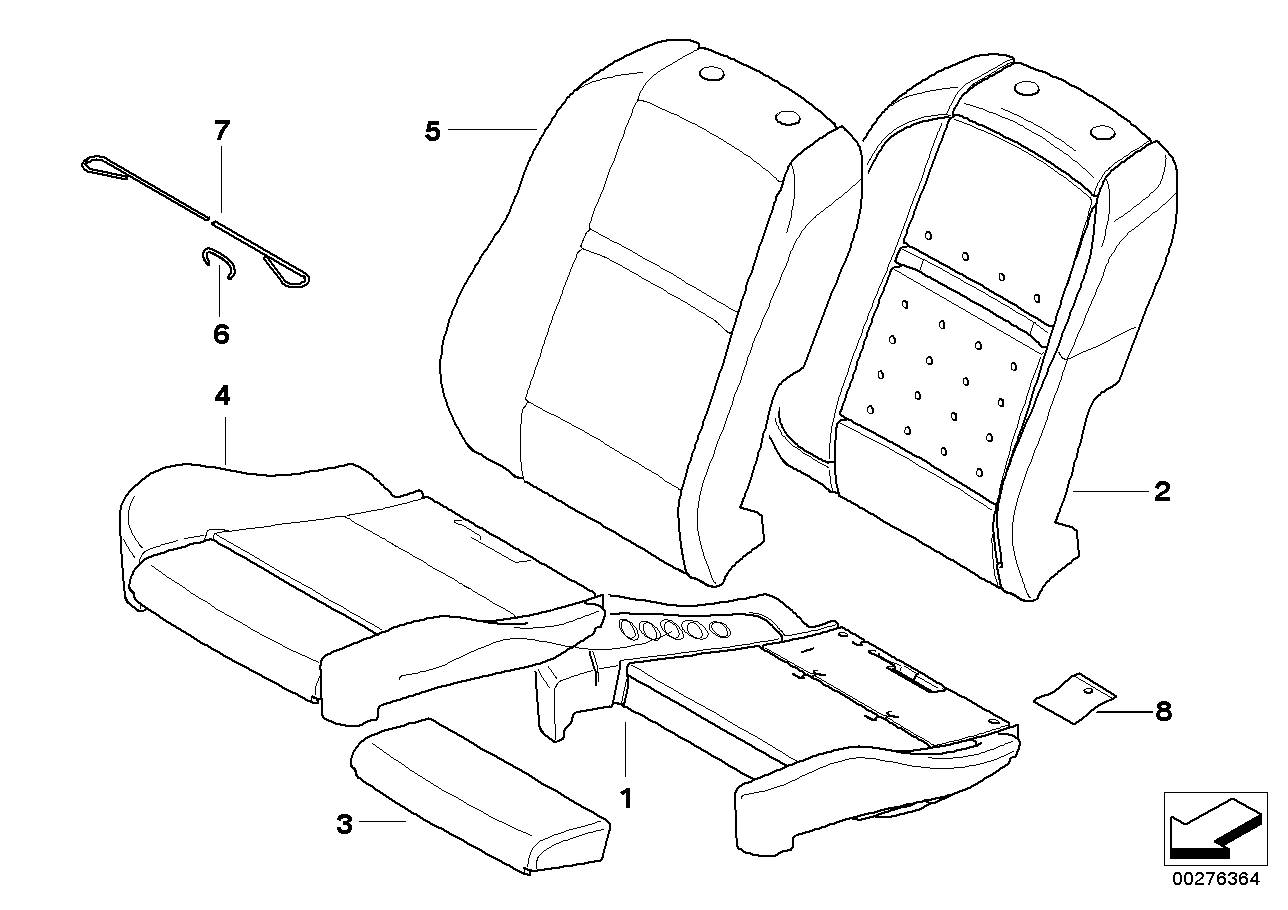 7

5

6

4

2

8

1

3

00276364