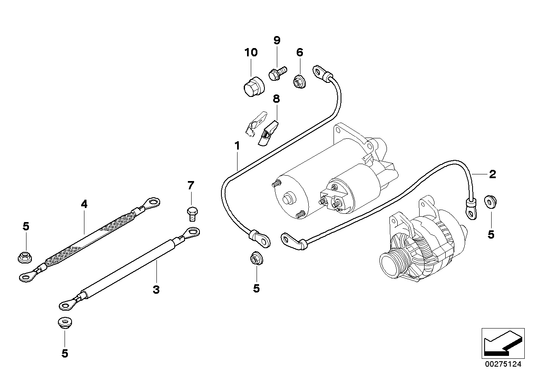 10
9
6
8
1
2
7
4
5
5
3
5
5
00275124