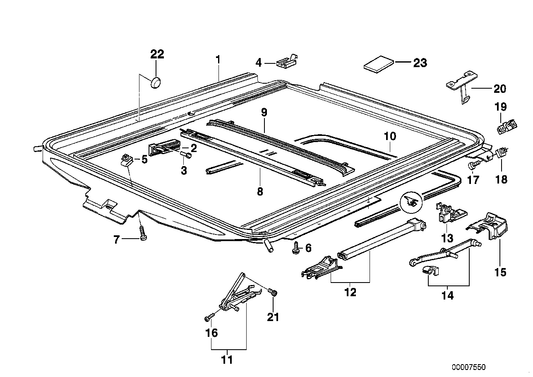 22
1
4
23
20
19
9
10
2
5
3
8
17
18
13
7
6
15
12
14
21
16
11
00007550