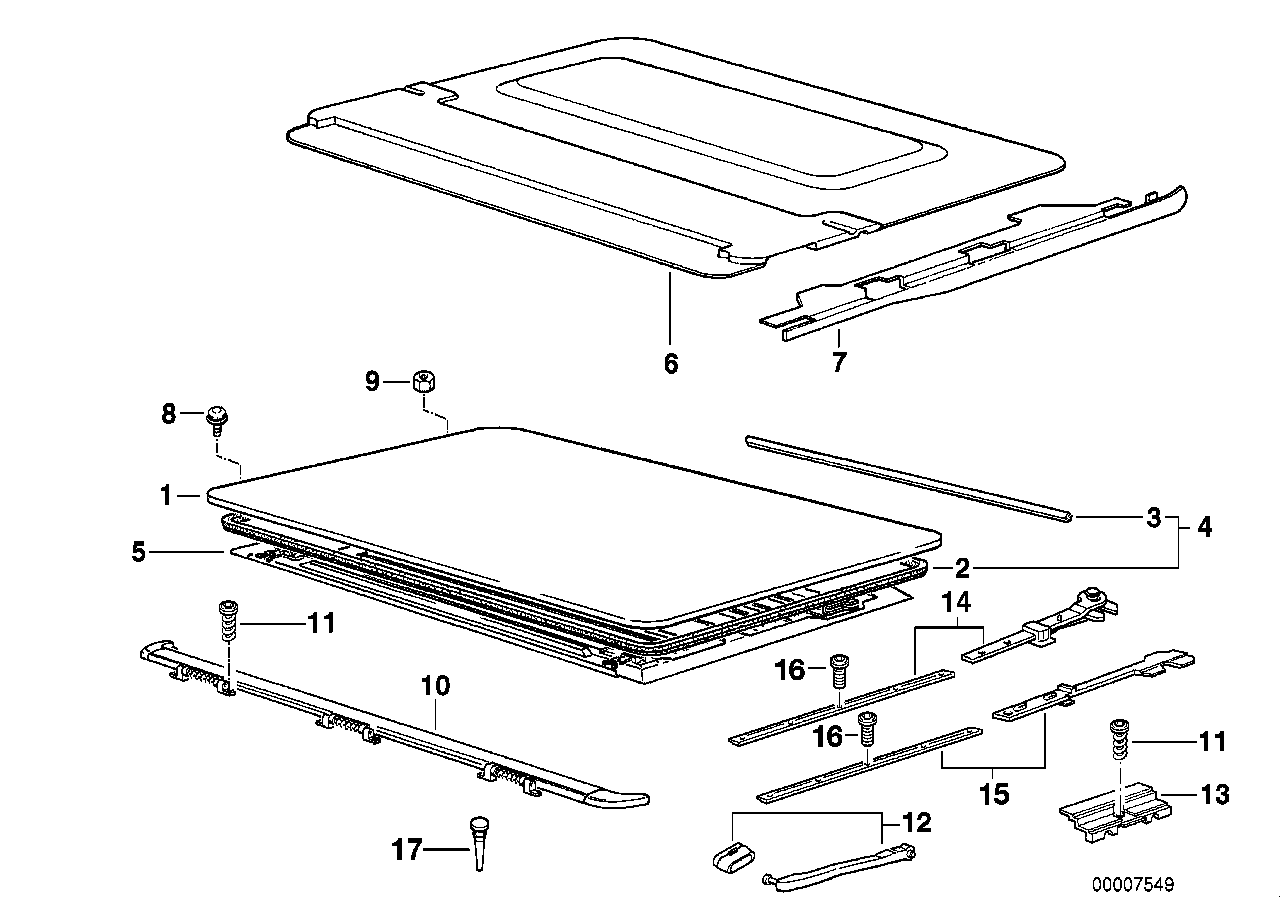 6
7
9
8
1
3
4
5
2
14
11
16
10
16
11
15
13
12
17
00007549