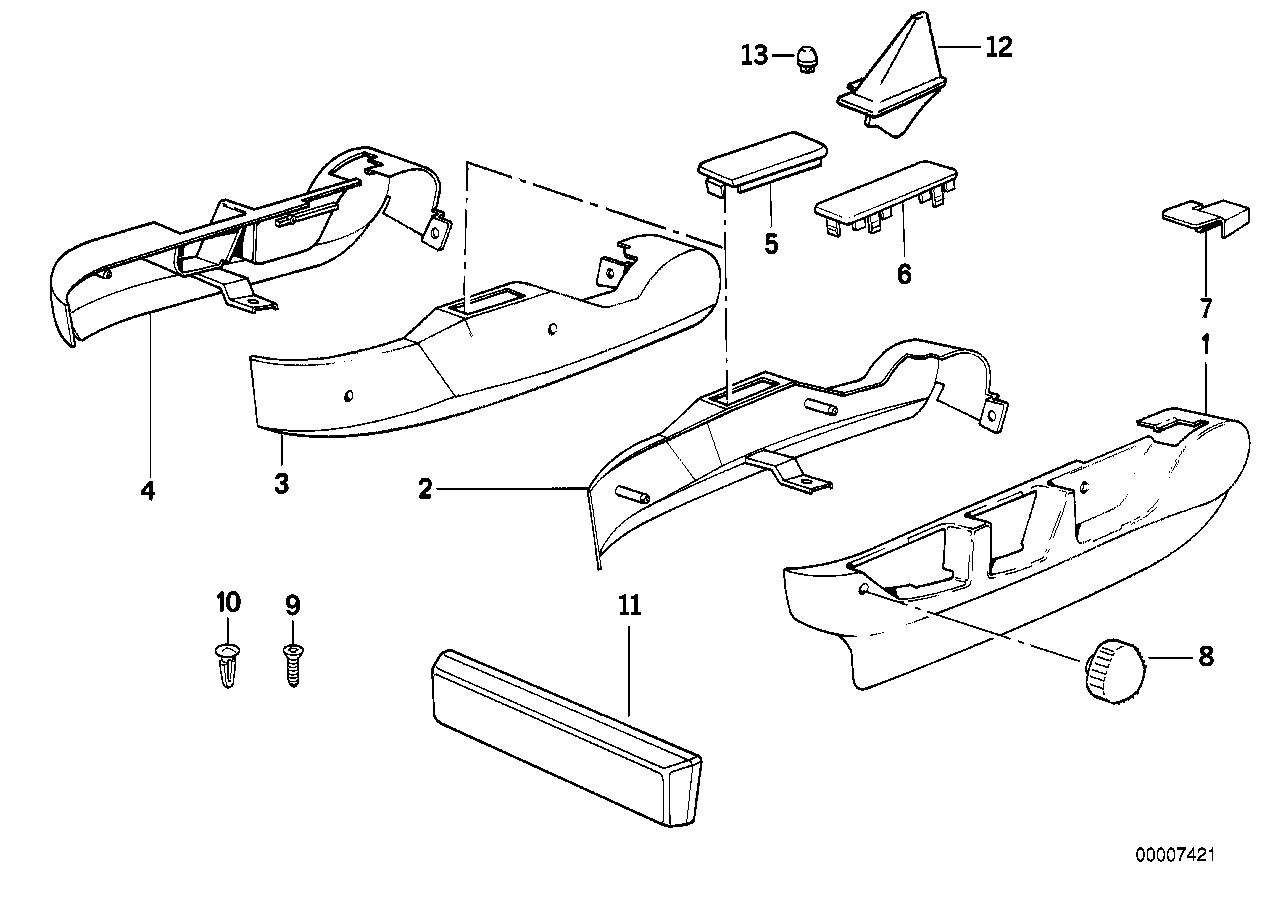 13
12
5
6
7
1
4
3
2
10
9
11
8
00007421