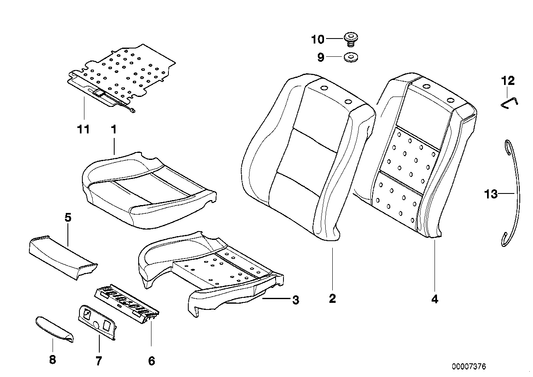 10
9
12
11
1
13
5
3
2
4
8
7
6
00007376