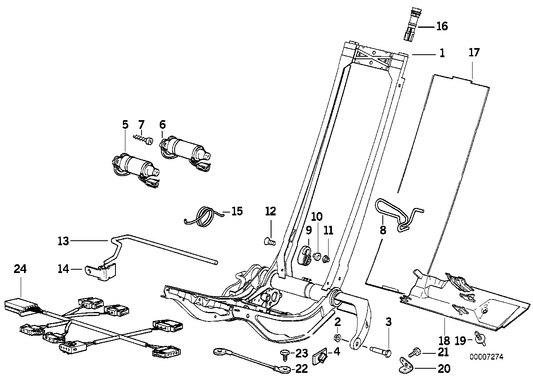 16
1
17
5
7
6
15
12
10
9
11
8
13
14
24
2
3
18
19
23
4
21
22
20
00007274