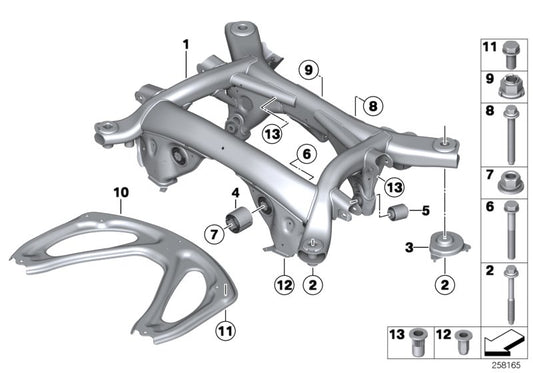 1
9
8
13
6
13
10
4
5
7
3
12
2
2
11
11
9
8
7
6
2
13
12
258165