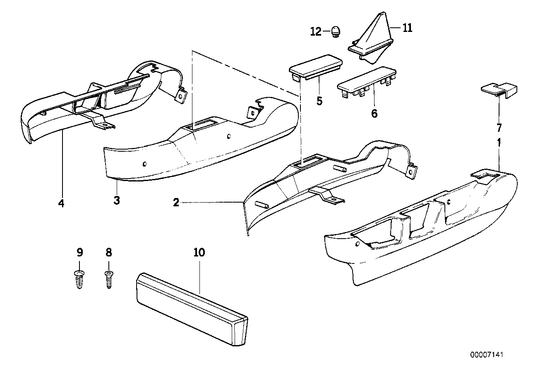 12
11
5
6
7
1
4
3
2
9
8
10
00007141