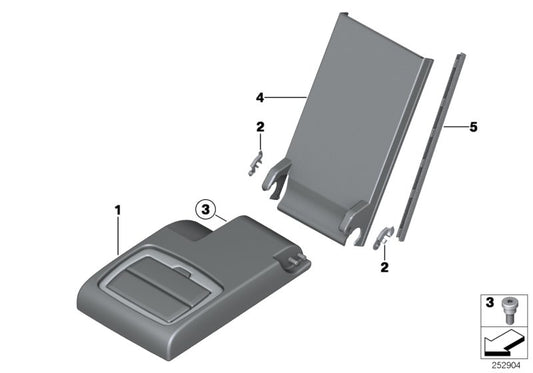 4
2
5
1
3
2
3
252904