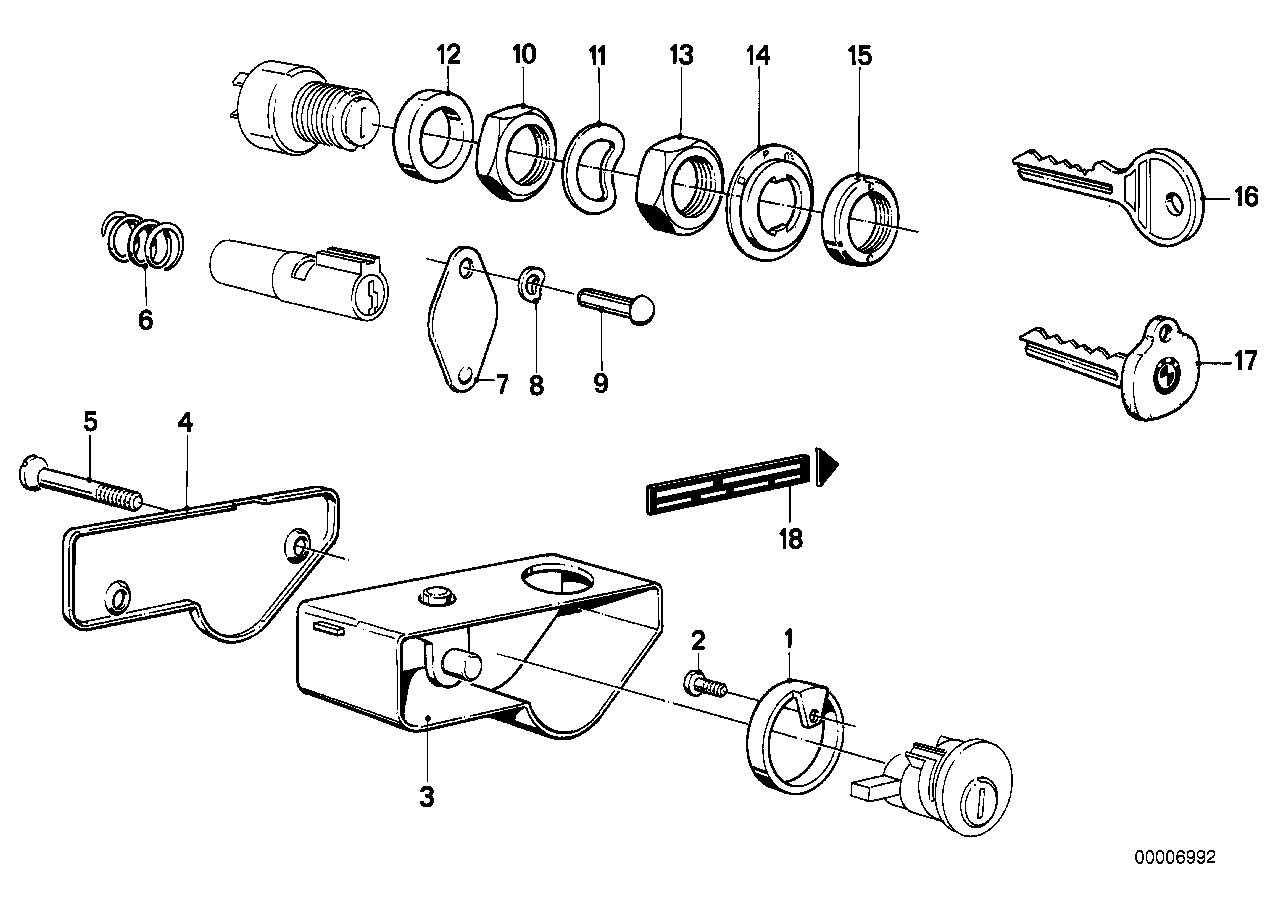 12
10
11
13
14
15
16
6
7
8
9
17
5
4
18
2
1
3
00006992