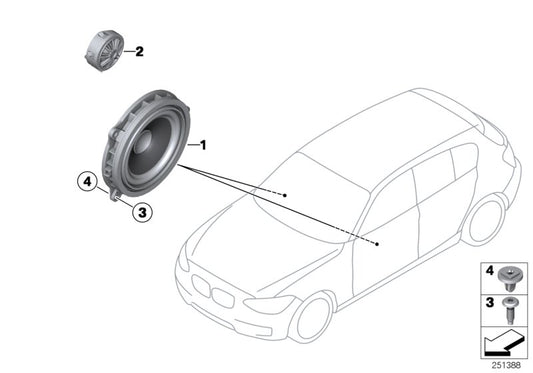 2

1

4

3

4

3

251388