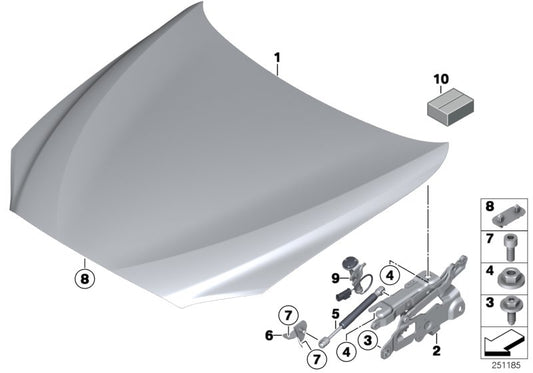 1
10
8
9
4
5
7
6
7
4
3
2
8
7
4
3
251185