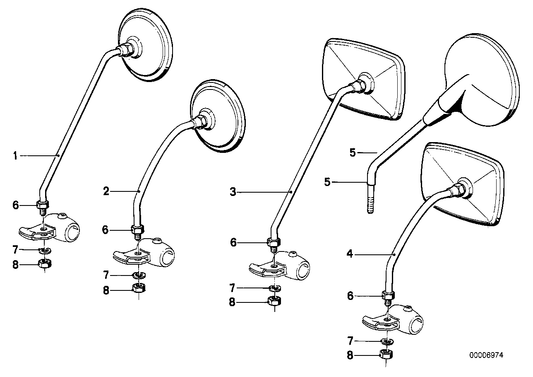 1
6
7
8
2
6
7
8
3
6
7
8
5
5
4
6
7
8
00006974