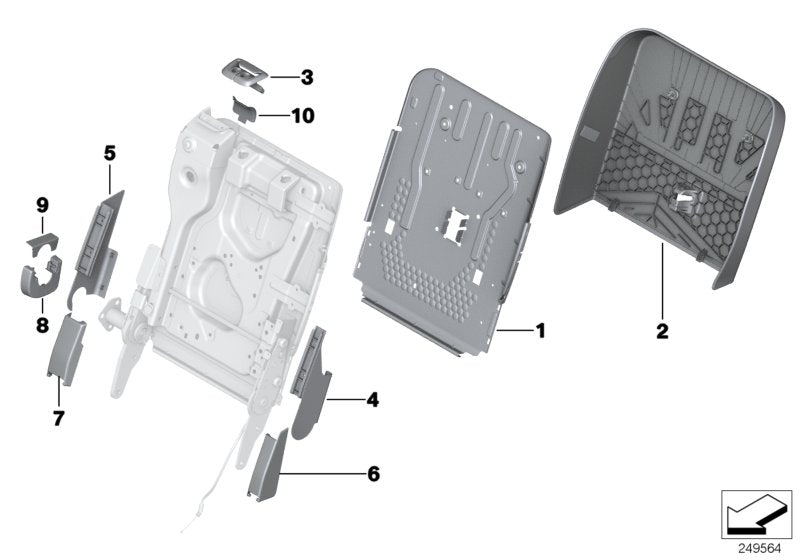 3
10
5
9
8
7
1
2
4
6
249564