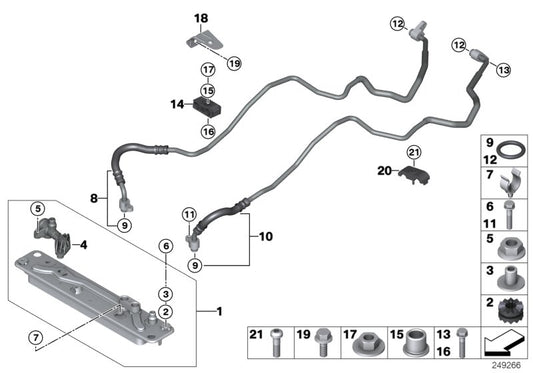 18
19
12
12
13
17
15
14
16
21
20
8
9
5
4
11
10
9
6
3
2
1
7
9
12
7
6
11
5
3
2
21
19
17
15
13
16
249266