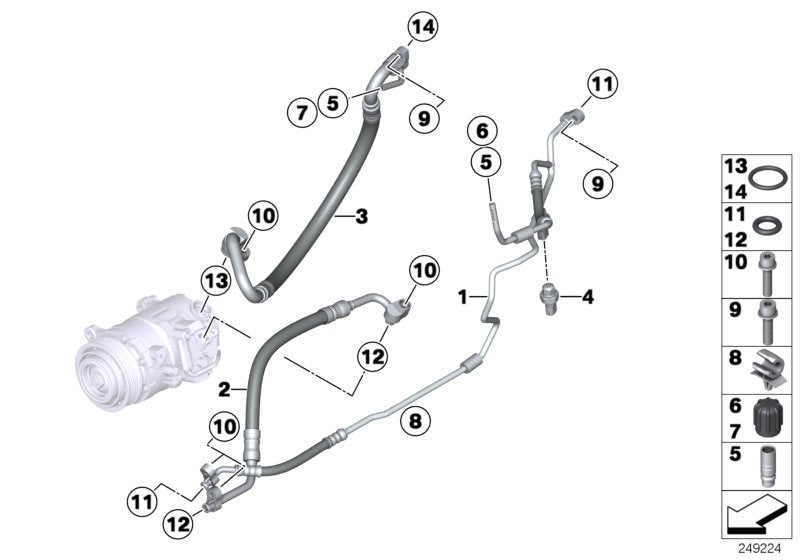 14
7
5
9
11
6
5
9
10
3
13
10
1
4
12
2
8
10
11
12

13
14
11
12
10
9
8
6
7
5

249224