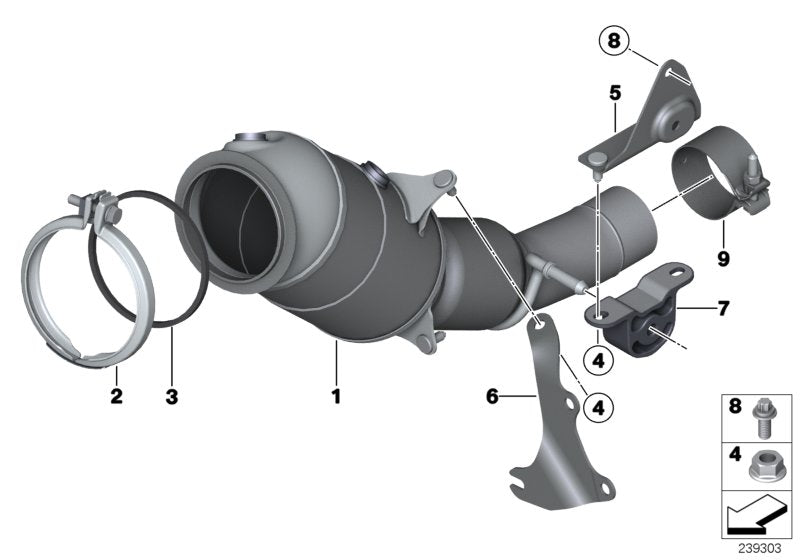 8
5
9
7
4
4
6
1
2
3
8
4
239303