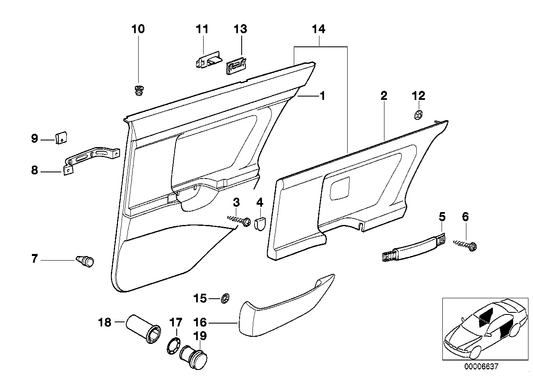 10
11
13
14
1
2
12
9
8
3
4
5
6
7
15
18
17
16
19
00006637