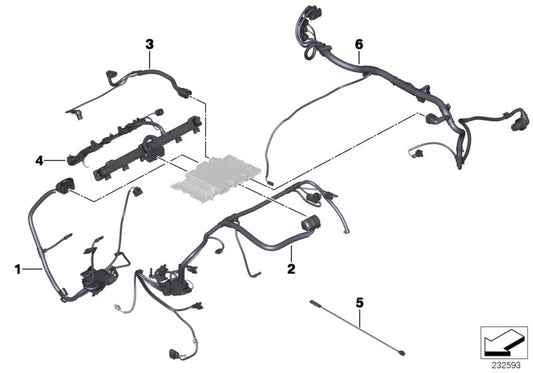 3

6

4

1

2

5

232593