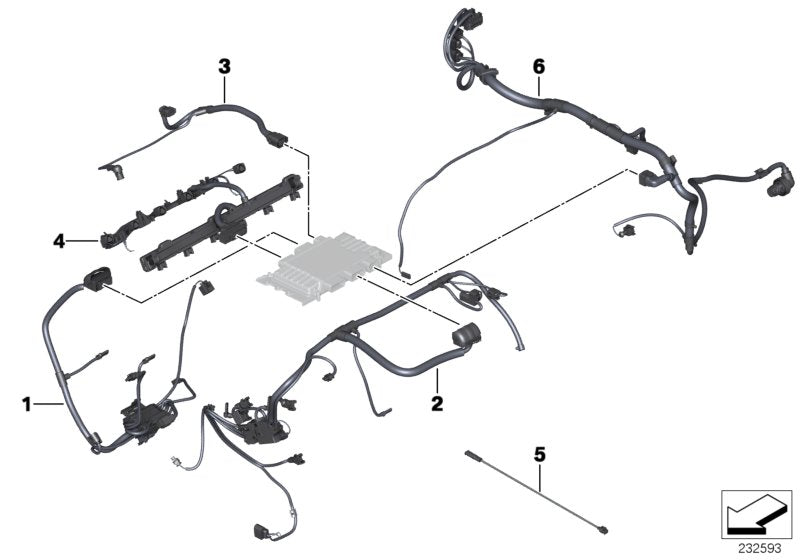 3
6
4
1
2
5
232593