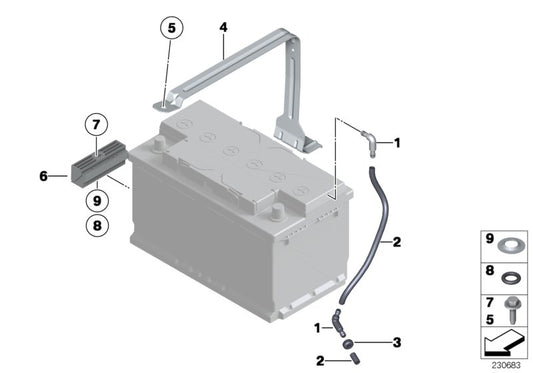 5
4
7
1
6
9
8
2
1
3
2
9
8
7
5
230683